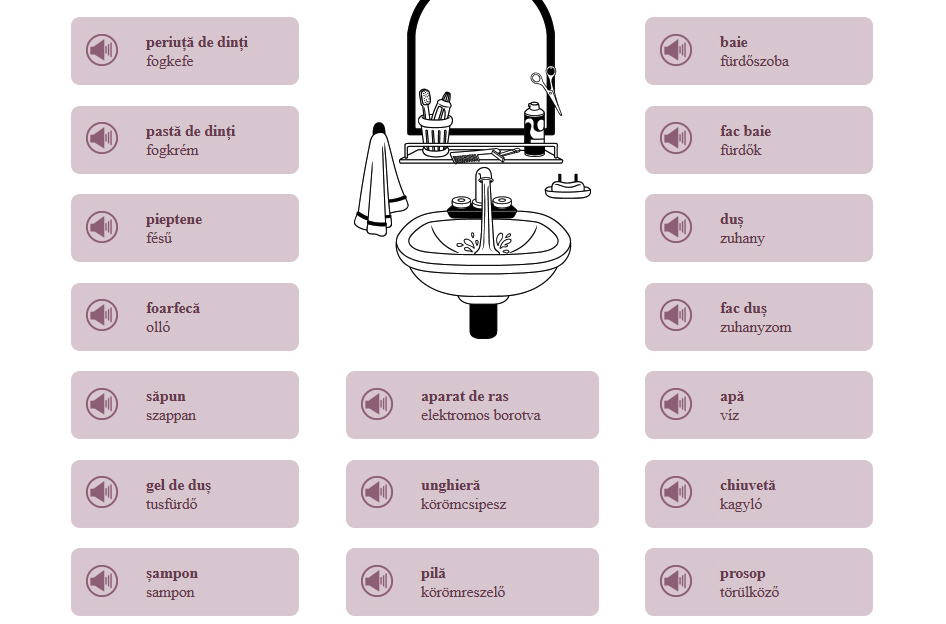 periuță de dinți
fogkefe

pastă de dinți
fogkrém

pieptene
fésű

foarfecă
olló

săpun
szappan

gel de duș
tusfürdő

șampon
sampon

aparat de ras
elektromos borotva

unghieră
körömcsipesz

pilă
körömreszelő

baie
fürdőszoba

fac baie
fürdők

duș
zuhany

fac duș
zuhanyzom

apă
víz

chiuvetă
kagyló

prosop
törülköző