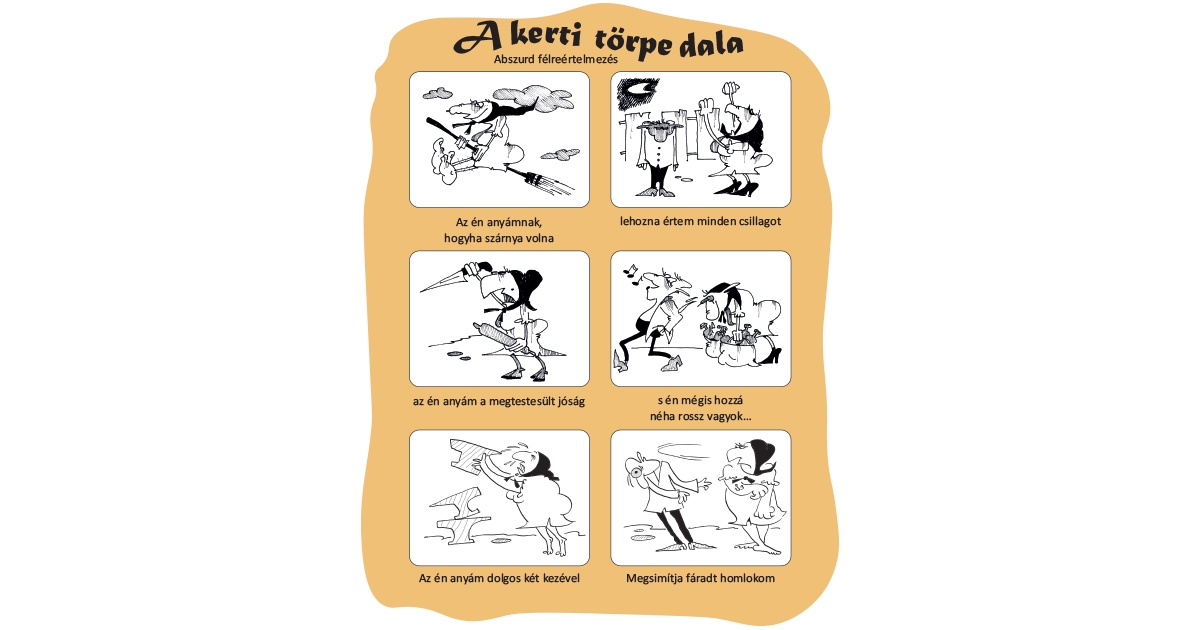 A kerti törpe dala
Abszurd félreértelmezés

Az én anyámnak, hogyha szárnya volna

lehozna értem minden csillagot

az én anyám a megtestesült jóság

s én mégis hozzá néha rossz vagyok...

Az én anyám dolgos két kezével

Megsimítja fáradt homlokom