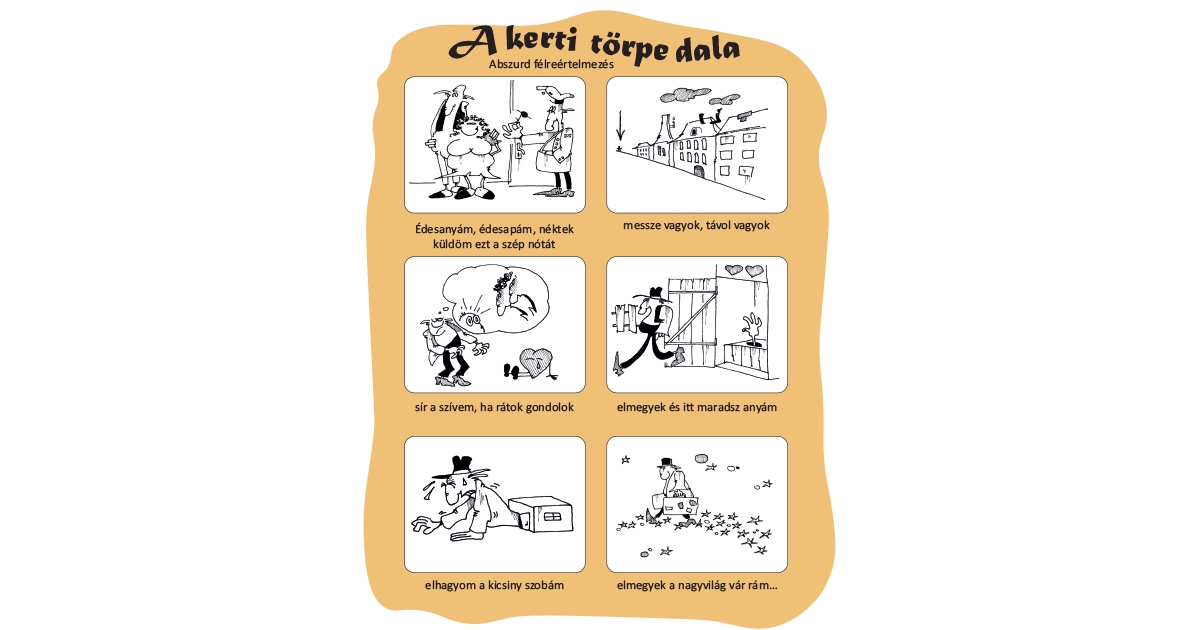 A kerti törpe dala

Abszurd félreértelmezés

Édesanyám, édesapám, néktek küldöm ezt a szép nótát

messze vagyok, távol vagyok

sír a szívem, ha rátok gondolok

elmegyek és itt maradsz anyám

elhagyom a kicsiny szobám

elmegyek a nagyvilág vár rám...