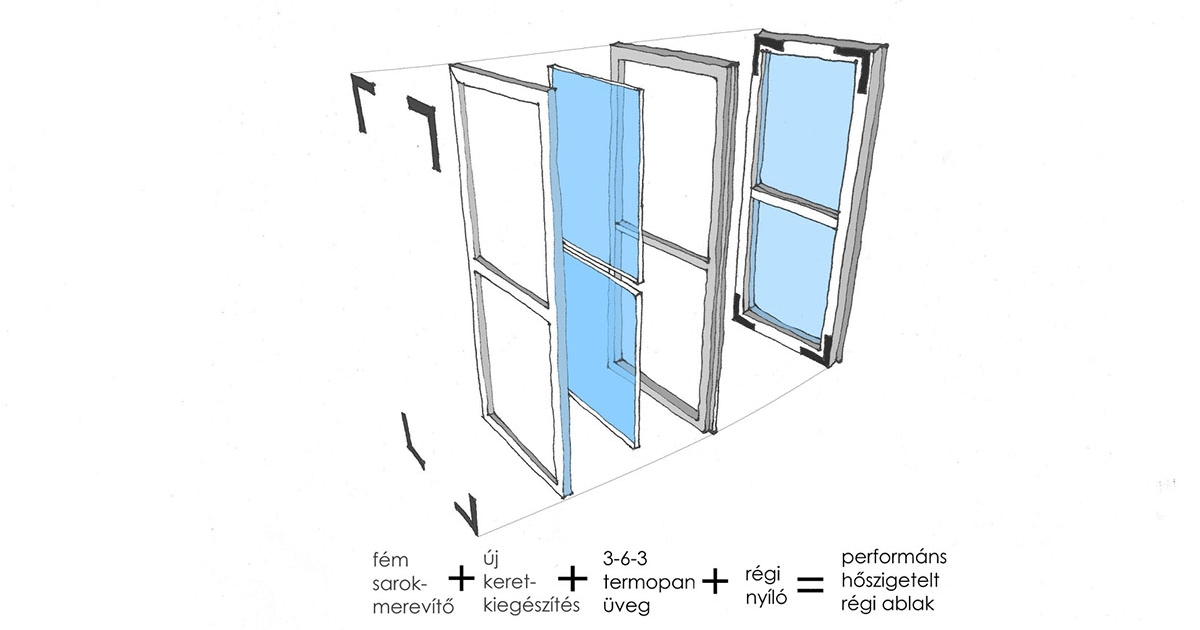 fém sarok-merevítő + új keret-kiegészítés + 3-6-3 termopan üveg + régi nyíló = performáns hőszigetelt régi ablak