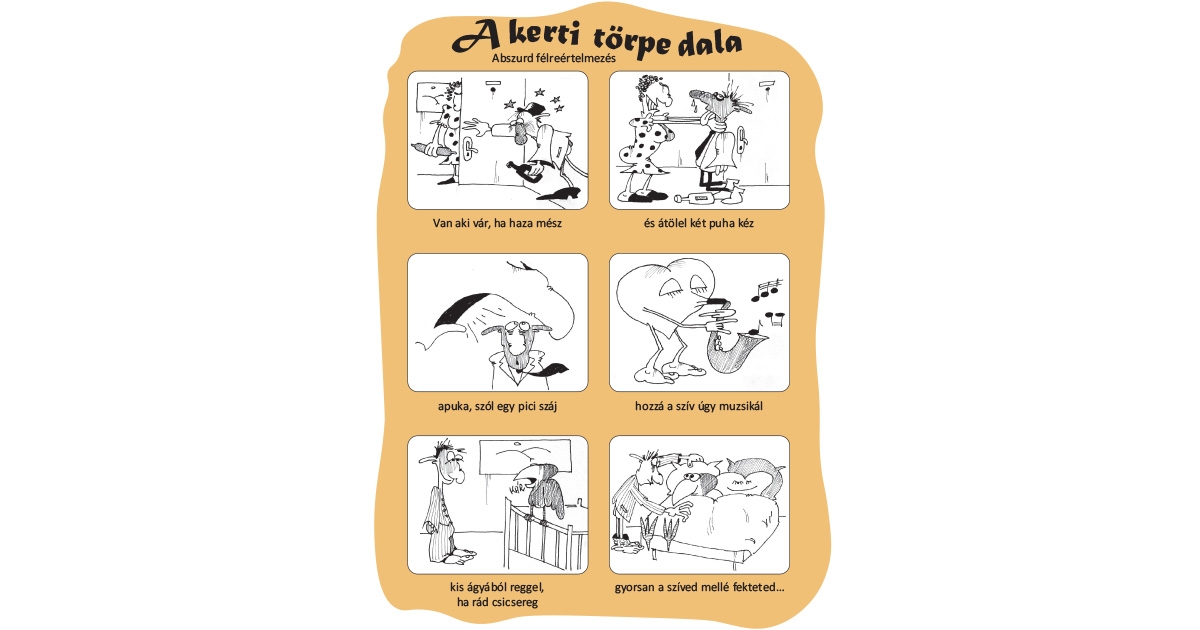 A kerti törpe dala

Abszurd félreértelmezés

Van aki vár, ha haza mész

és átölel két puha kéz

apuka, szól egy pici száj

hozzá a szív úgy muzsikál

kis ágyából reggel, ha rád csicsereg

gyorsan a szíved mellé fekteted...