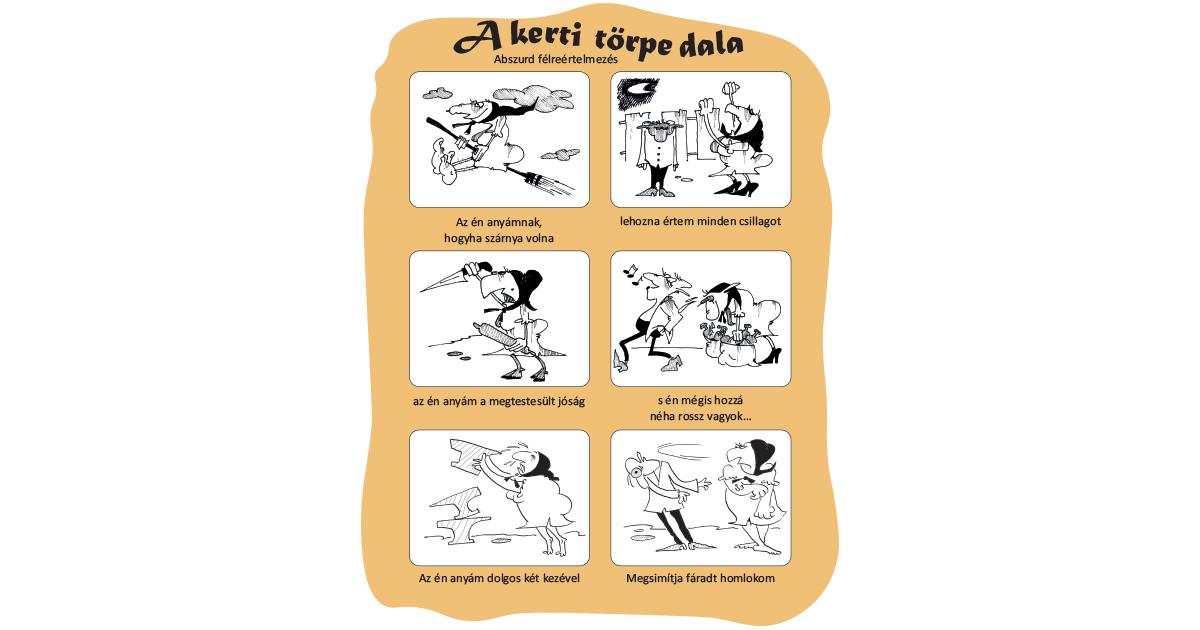 A kerti törpe dala

Abszurd félreértelmezés

Az én anyámnak,
hogyha szárnya volna

lehozna értem minden csillagot

az én anyám a megtestesült jóság

s én mégis hozzá
néha rossz vagyok...

Az én anyám dolgos két kezével

Megsimítja fáradt homlokom