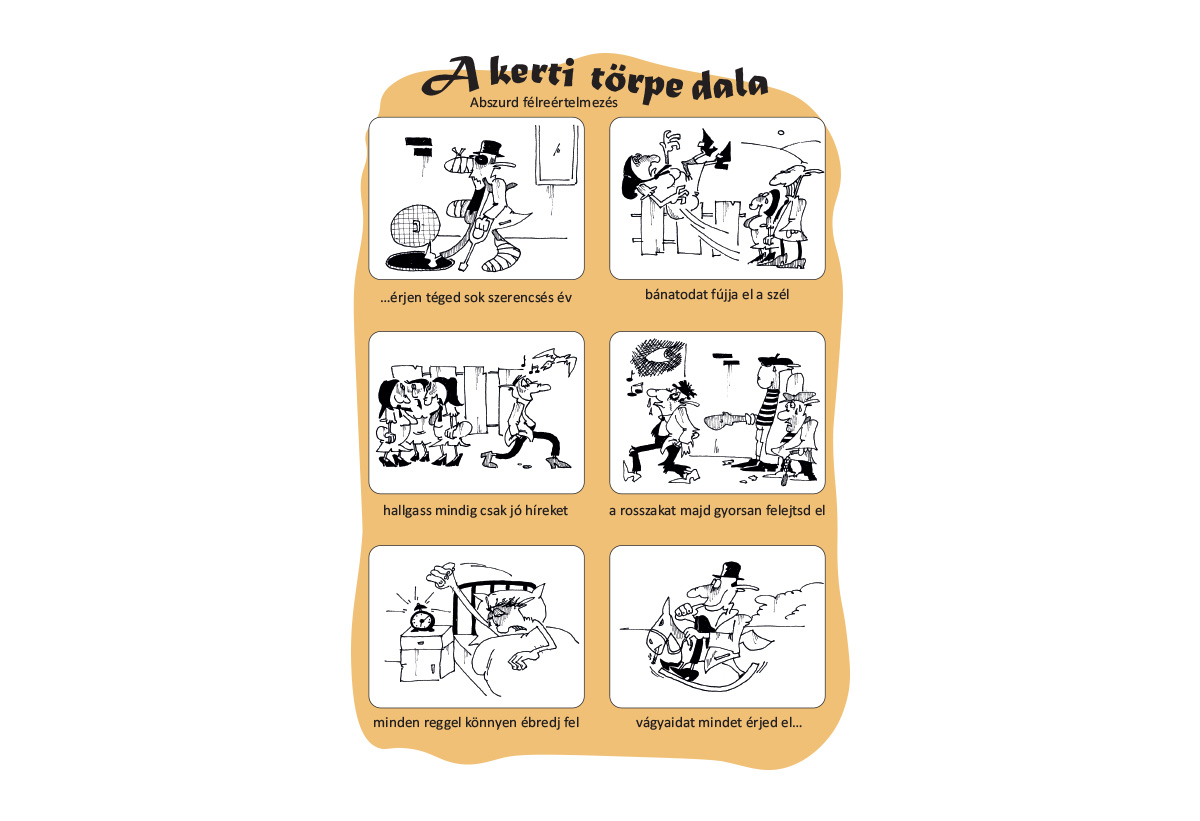 A kerti törpe dala
Abszurd félreértelmezés

...érjen téged sok szerencsés év

bánatodat fújja el a szél

hallgass mindig csak jó híreket

a rosszakat majd gyorsan felejtsd el

minden reggel könnyen ébredj fel

vágyaidat mindet érjed el...