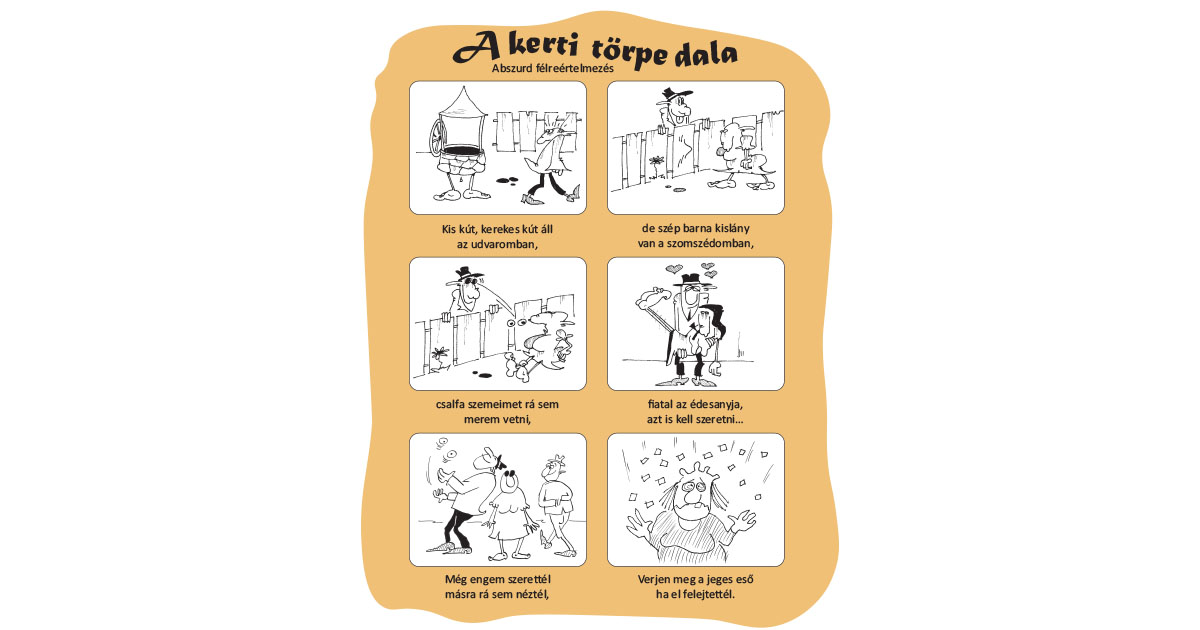 A kerti törpe dala
Abszurd félreértelmezés

Kis kút, kerekes kút áll az udvaromban,

de szép barna kislány van a szomszédomban,

csalfa szemeimet rá sem merem vetni,

fiatal az édesanyja, azt is kell szeretni...

Még engem szerettél másra rá sem néztél,

Verjen meg a jeges eső ha el felejtettél.