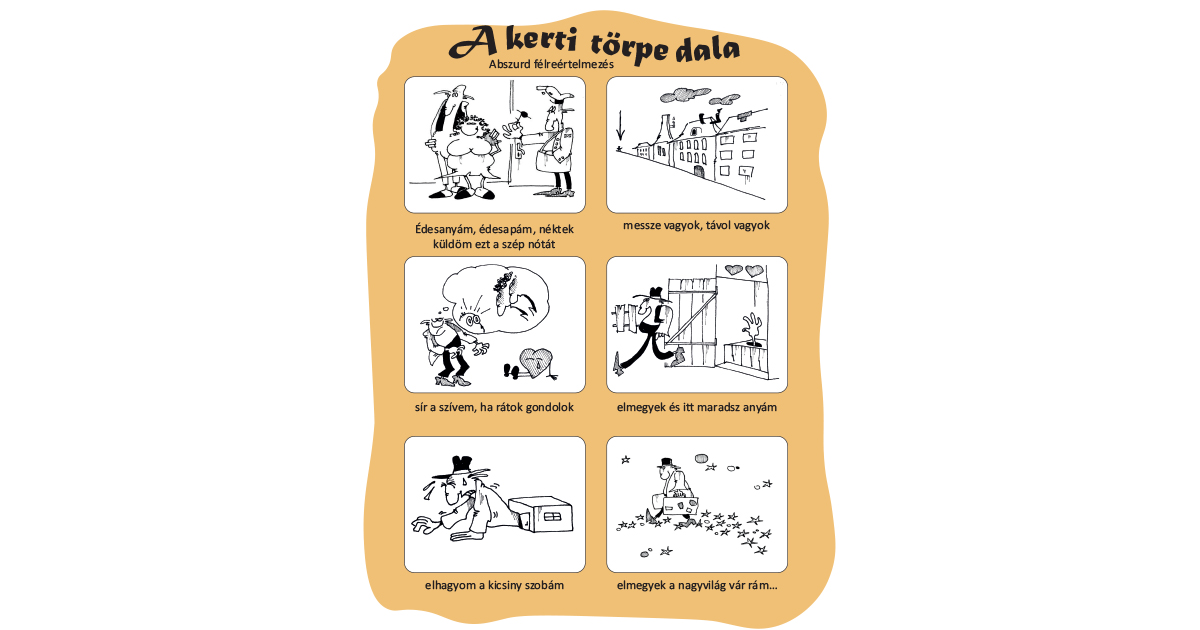 A kerti törpe dala

Abszurd félreértelmezés

Édesanyám, édesapám, néktek küldöm ezt a szép nótát

messze vagyok, távol vagyok

sír a szívem, ha rátok gondolok

elmegyek és itt maradsz anyám

elhagyom a kicsiny szobám

elmegyek a nagyvilág vár rám...