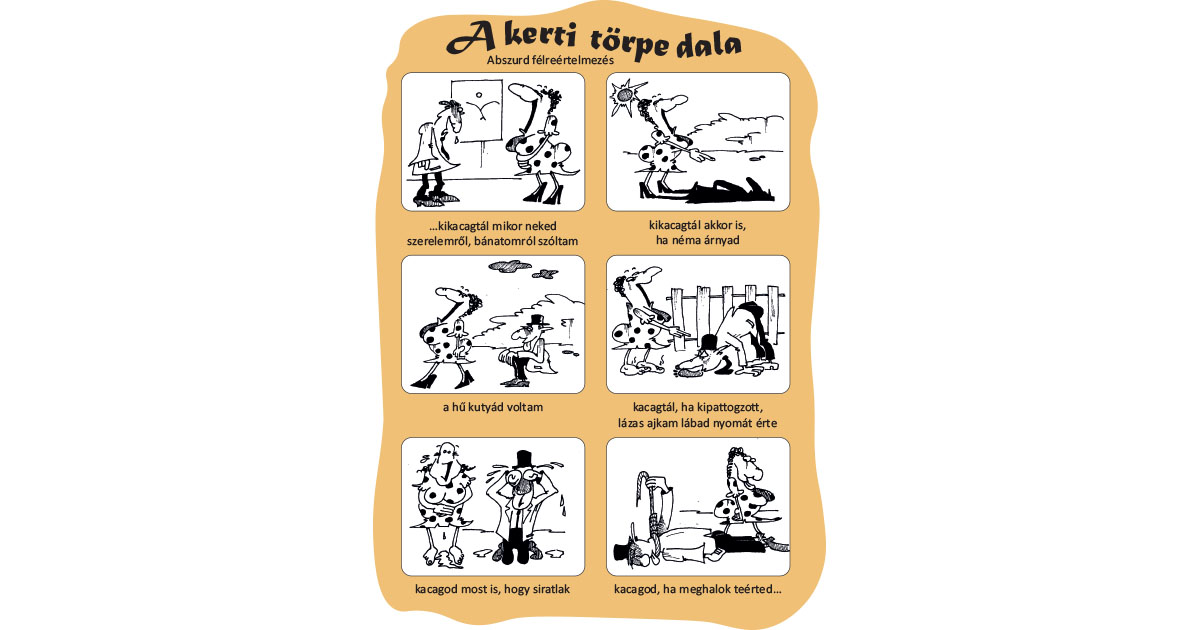 A kerti törpe dala

Abszurd félreértelmezés

...kikacagtál mikor neked szerelemről, bánatomról szóltam

kikacagtál akkor is, ha néma árnyad

a hű kutyád voltam

kacagtál, ha kipattogzott, lázas ajkam lábad nyomát érte

kacagod most is, hogy siratlak

kacagod, ha meghalok teérted...