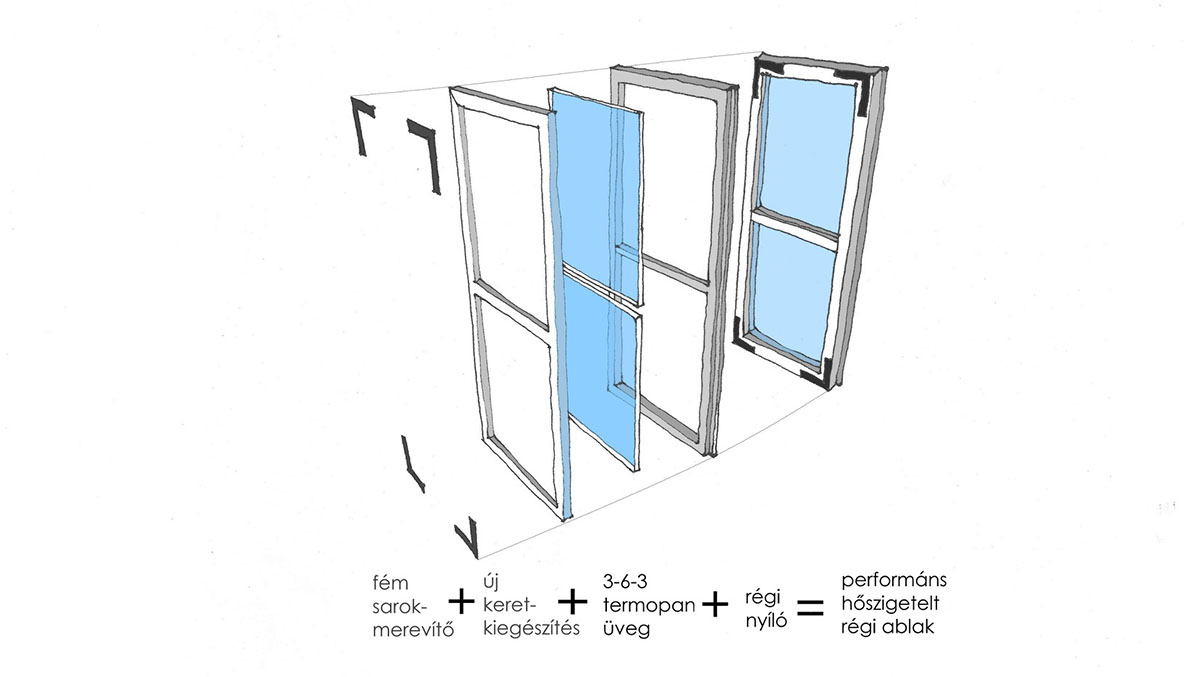 fém sarok-merevítő + új keret-kiegészítés + 3-6-3 termopan üveg + régi nyíló = performáns hőszigetelt régi ablak