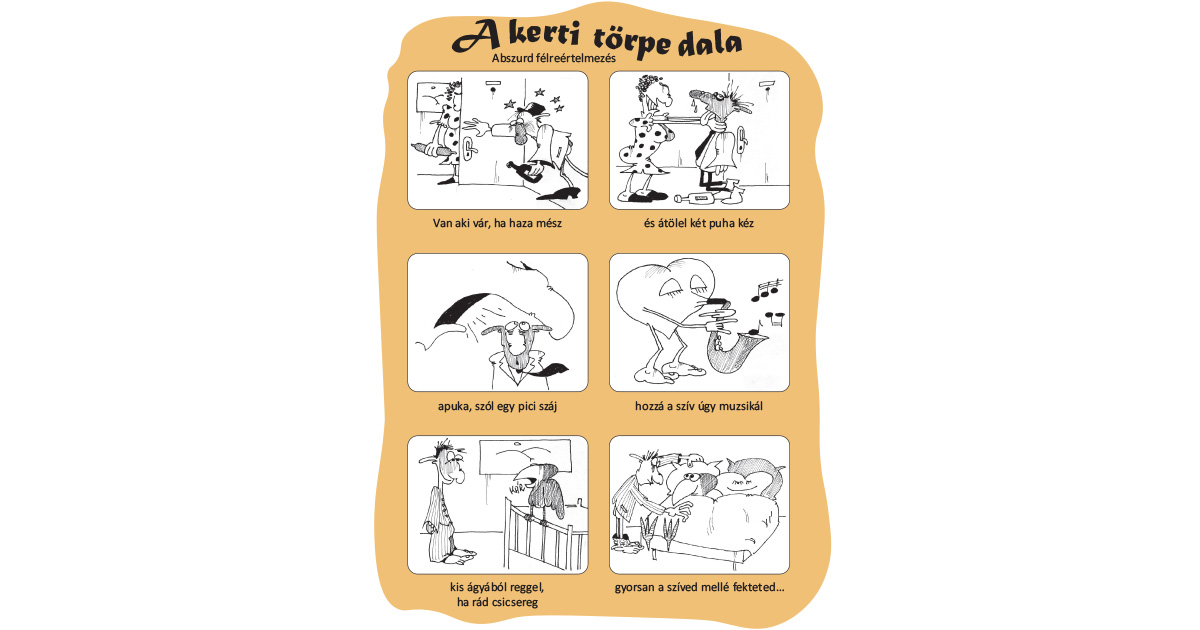 A kerti törpe dala

Abszurd félreértelmezés

Van aki vár, ha haza mész

és átölel két puha kéz

apuka, szól egy pici száj

hozzá a szív úgy muzsikál

kis ágyából reggel, ha rád csicsereg

gyorsan a szíved mellé fekteted...