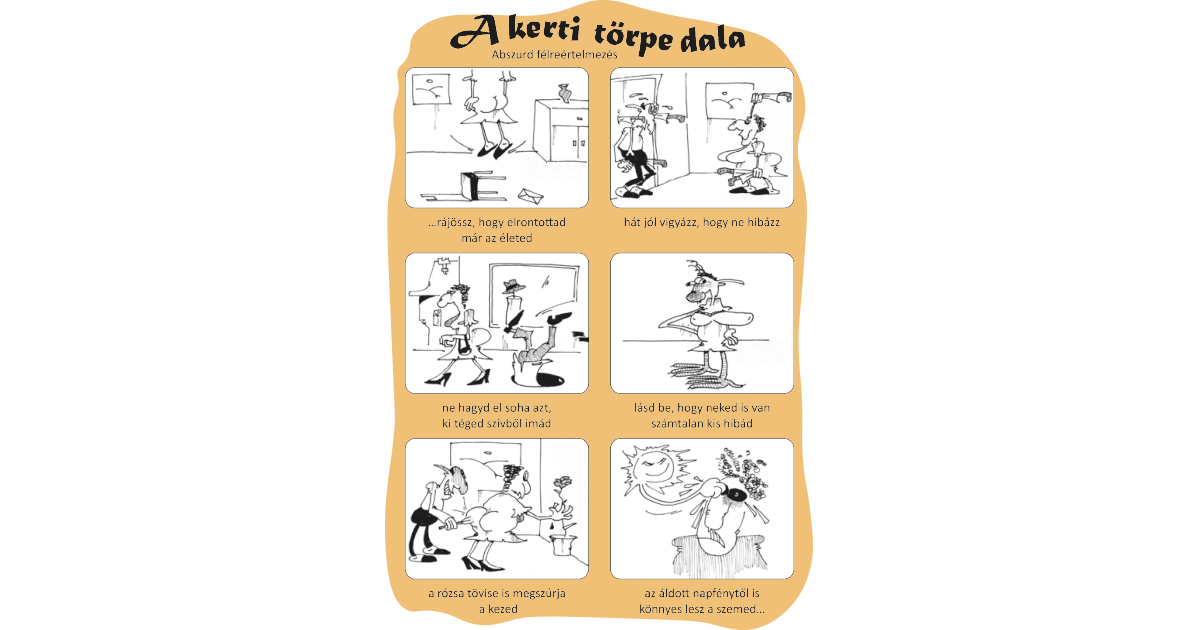 A kerti törpe dala

Abszurd félreértelmezés

...rájössz, hogy elrontottad már az életed

hát jól vigyázz, hogy ne hibázz

ne hagyd el soha azt, ki téged szívből imád

lásd be, hogy neked is van számtalan kis hibád

a rózsa tövise is megszúrja a kezed

az áldott napfénytől is könnyes lesz a szemed...