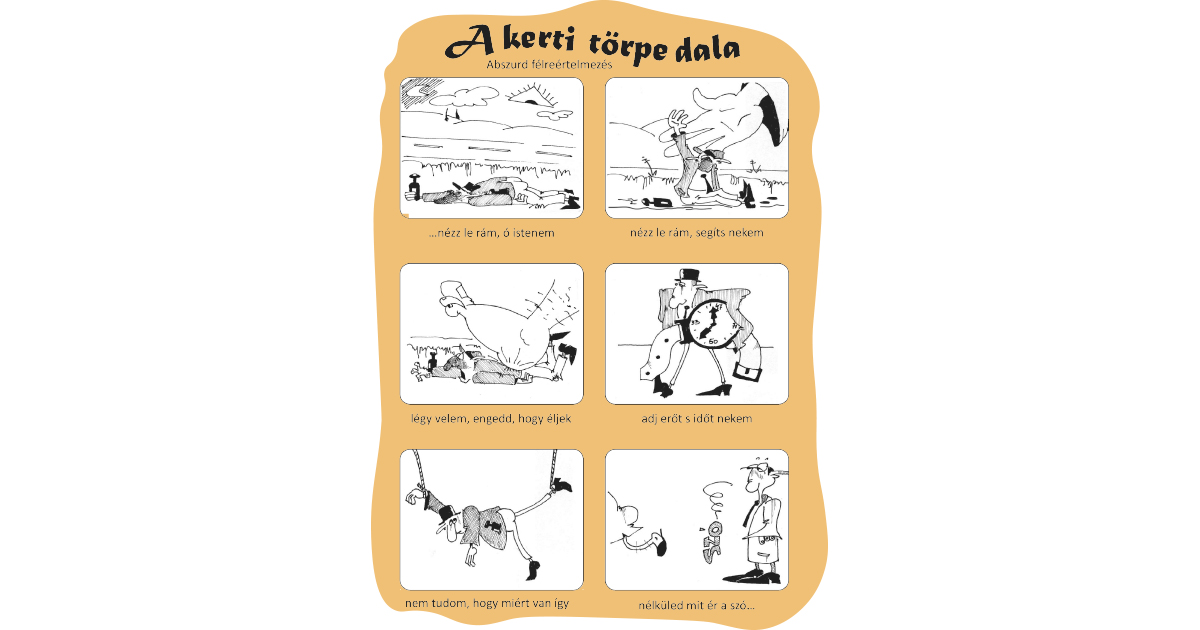 A kerti törpe dala

Abszurd félreértelmezés

...nézz le rám, ó istenem

nézz le rám, segíts nekem

légy velem, engedd, hogy éljek

adj erőt s időt nekem

nem tudom, hogy miért van így

nélküled mit ér a szó...